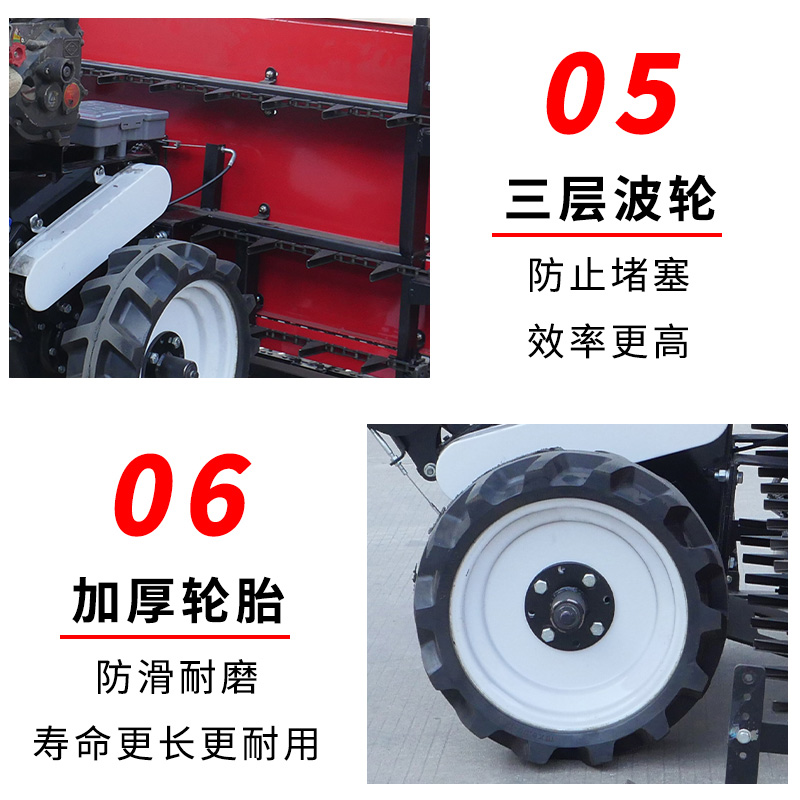 05

三层波轮

防止堵塞

效率更高

06

加厚轮胎

防滑耐磨

寿命更长更耐用